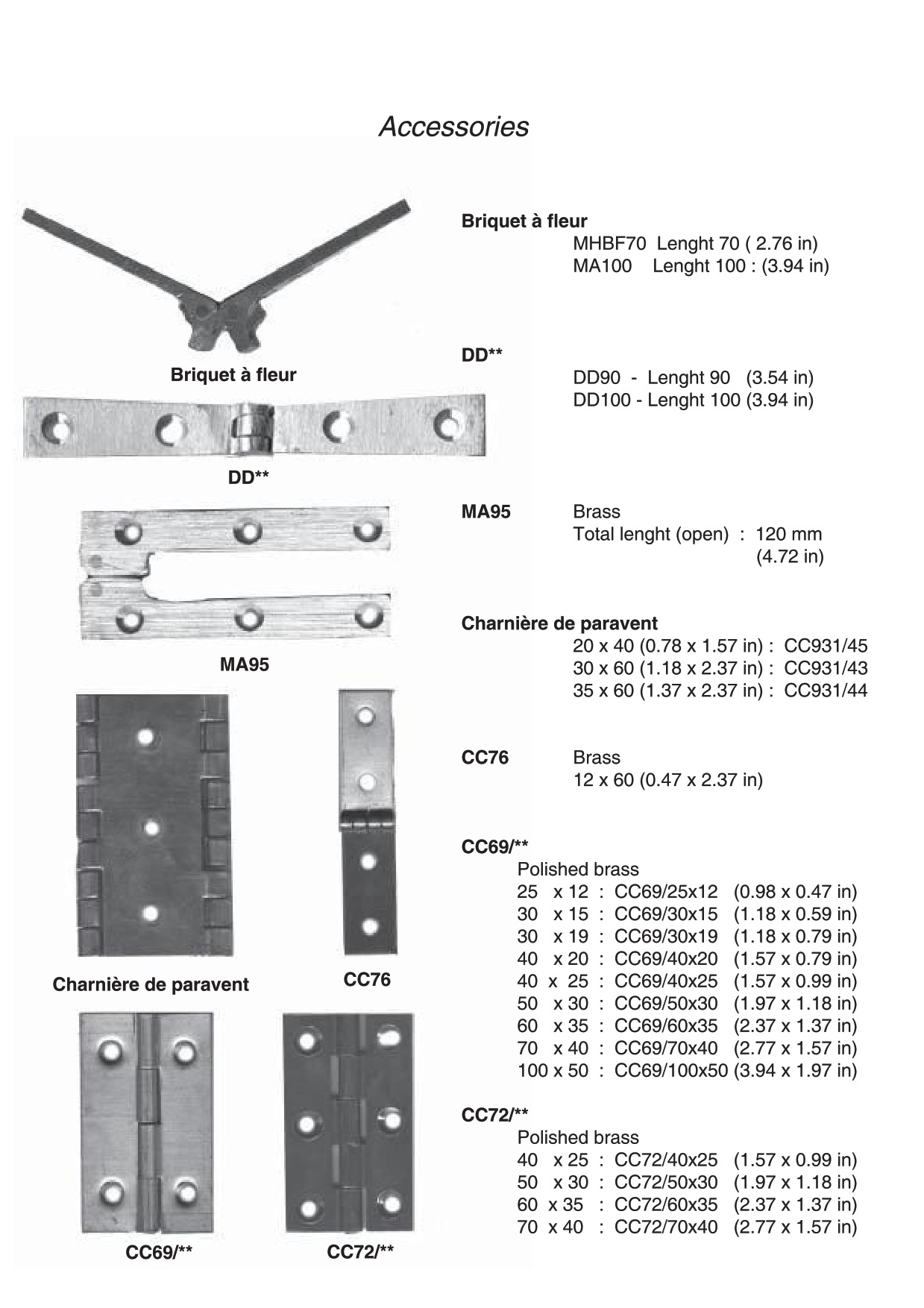 Accessories

Briquet à fleur

DD**

MA95

Charnière de paravent

CC76

CC69/**

CC72/**

Briquet à fleur
MHBF70 Lenght 70 ( 2.76 in)
MA100 Lenght 100 : (3.94 in)

DD**
DD90 - Lenght 90 (3.54 in)
DD100 - Lenght 100 (3.94 in)

MA95 Brass
Total lenght (open) : 120 mm (4.72 in)

Charnière de paravent
20 x 40 (0.78 x 1.57 in) : CC931/45
30 x 60 (1.18 x 2.37 in) : CC931/43
35 x 60 (1.37 x 2.37 in) : CC931/44

CC76 Brass
12 x 60 (0.47 x 2.37 in)

CC69/**
Polished brass
25 x 12 : CC69/25x12 (0.98 x 0.47 in)
30 x 15 : CC69/30x15 (1.18 x 0.59 in)
30 x 19 : CC69/30x19 (1.18 x 0.79 in)
40 x 20 : CC69/40x20 (1.57 x 0.79 in)
40 x 25 : CC69/40x25 (1.57 x 0.99 in)
50 x 30 : CC69/50x30 (1.97 x 1.18 in)
60 x 35 : CC69/60x35 (2.37 x 1.37 in)
70 x 40 : CC69/70x40 (2.77 x 1.57 in)
100 x 50 : CC69/100x50 (3.94 x 1.97 in)

CC72/**
Polished brass
40 x 25 : CC72/40x25 (1.57 x 0.99 in)
50 x 30 : CC72/50x30 (1.97 x 1.18 in)
60 x 35 : CC72/60x35 (2.37 x 1.37 in)
70 x 40 : CC72/70x40 (2.77 x 1.57 in)